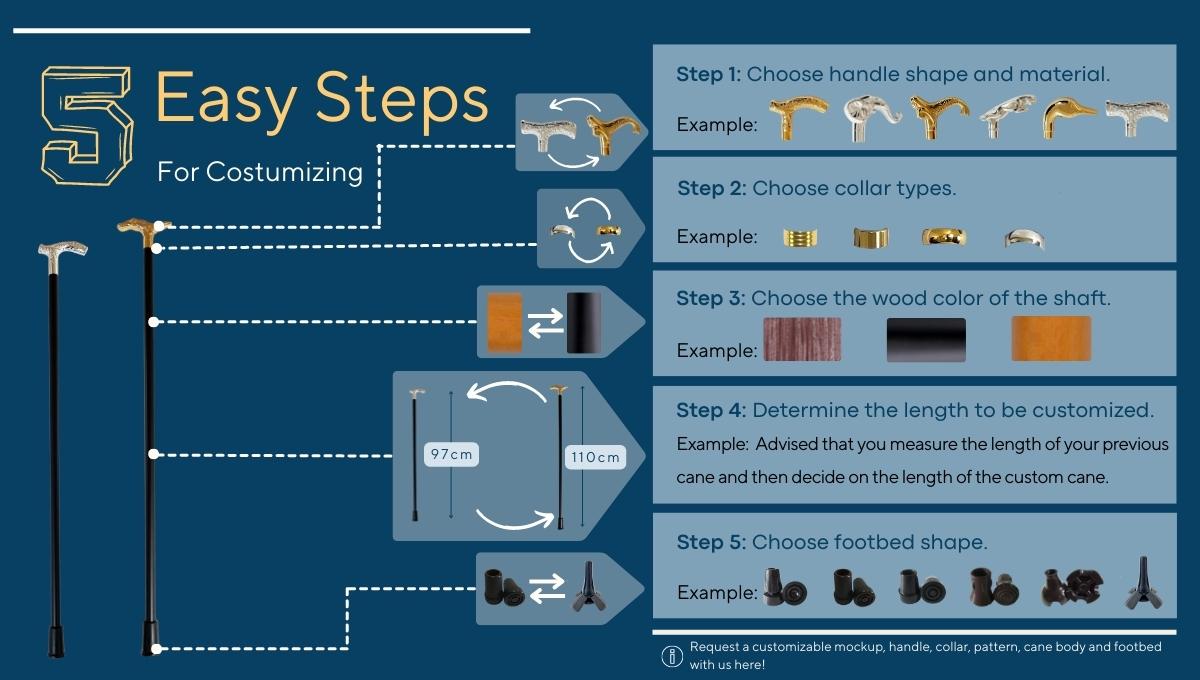 5 Easy Steps

For Costumizing

97cm

110cm

Step 1: Choose handle shape and material.

Example:

Step 2: Choose collar types.

Example:

Step 3: Choose the wood color of the shaft.

Example:

Step 4: Determine the length to be customized.

Example: Advised that you measure the length of your previous cane and then decide on the length of the custom cane.

Step 5: Choose footbed shape.

Example:

Request a customizable mockup, handle, collar, pattern, cane body and footbed with us here!